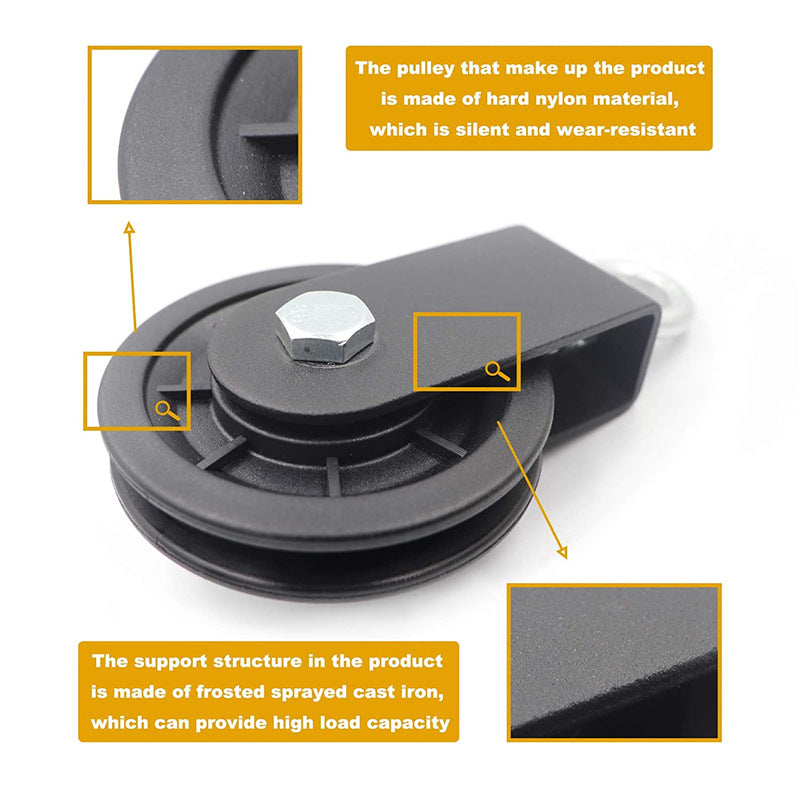 The pulley that make up the product is made of hard nylon material, which is silent and wear-resistant

The support structure in the product is made of frosted sprayed cast iron, which can provide high load capacity